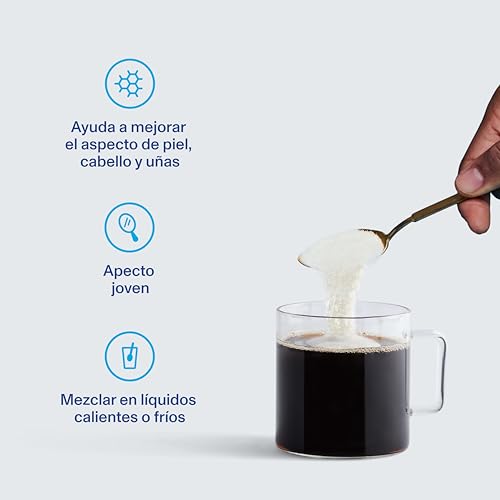 Ayuda a mejorar el aspecto de piel, cabello y uñas

Apecto joven

Mezclar en líquidos calientes o fríos