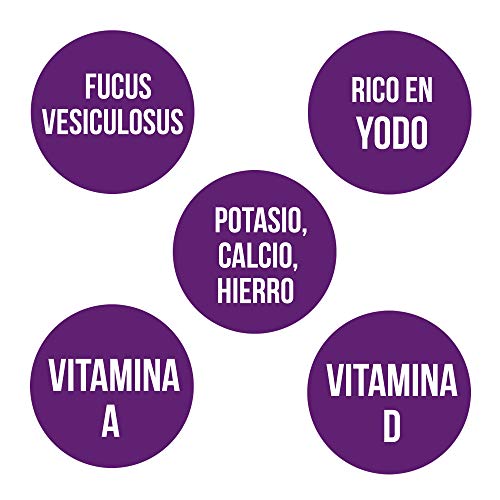 FUCUS VESICULOSUS

RICO EN YODO

POTASIO, CALCIO, HIERRO

VITAMINA A

VITAMINA D