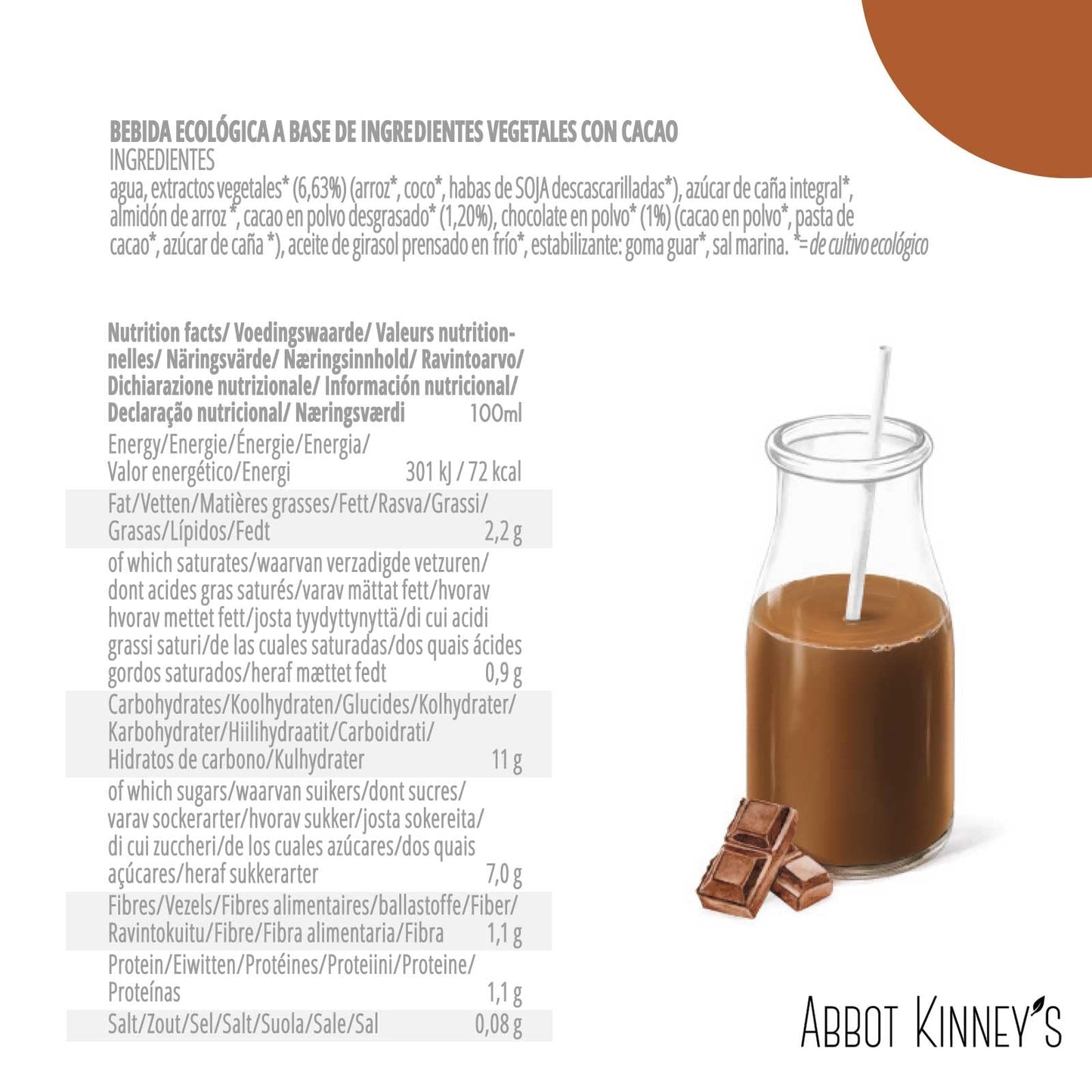 BEBIDA ECOLÓGICA A BASE DE INGREDIENTES VEGETALES CON CACAO
INGREDIENTES
agua, extractos vegetales* (6,63%) (arroz*, coco*, habas de SOJA descascarilladas*), azúcar de caña integral*, almidón de arroz *, cacao en polvo desgrasado* (1,20%), chocolate en polvo* (1%) (cacao en polvo*, pasta de cacao*, azúcar de caña *), aceite de girasol prensado en frío*, estabilizante: goma guar*, sal marina. *= de cultivo ecológico

| Nutrition facts/ Voedingswaarde/ Valeurs nutritionnelles/ Näringsvärde/ Næringsinnhold/ Ravintoarvo/ Dichiarazione nutrizionale/ Información nutricional/ Declaração nutricional/ Næringsværdi | 100ml |
|---|---|
| Energy/Energie/Énergie/Energia/ Valor energético/Energi | 301 kJ / 72 kcal |
| Fat/Vetten/Matières grasses/Fett/Rasva/Grassi/ Grasas/Lípidos/Fedt | 2,2 g |
| of which saturates/waarvan verzadigde vetzuren/ dont acides gras saturés/varav mättat fett/hvorav hvorav mettet fett/josta tyydyttynyttä/di cui acidi grassi saturi/de las cuales saturadas/dos quais ácides gordos saturados/heraf mættet fedt | 0,9 g |
| Carbohydrates/Koolhydraten/Glucides/Kolhydrater/ Karbohydrater/Hiilihydraatit/Carboidrati/ Hidratos de carbono/Kulhydrater | 11 g |
| of which sugars/waarvan suikers/dont sucres/ varav sockerarter/hvorav sukker/josta sokereita/ di cui zuccheri/de los cuales azúcares/dos quais açúcares/heraf sukkerarter | 7,0 g |
| Fibres/Vezels/Fibres alimentaires/ballastoffe/Fiber/ Ravintokuitu/Fibre/Fibra alimentaria/Fibra | 1,1 g |
| Protein/Eiwitten/Protéines/Proteiini/Proteine/ Proteínas | 1,1 g |
| Salt/Zout/Sel/Salt/Suola/Sale/Sal | 0,08 g |

ABBOT KINNEY'S